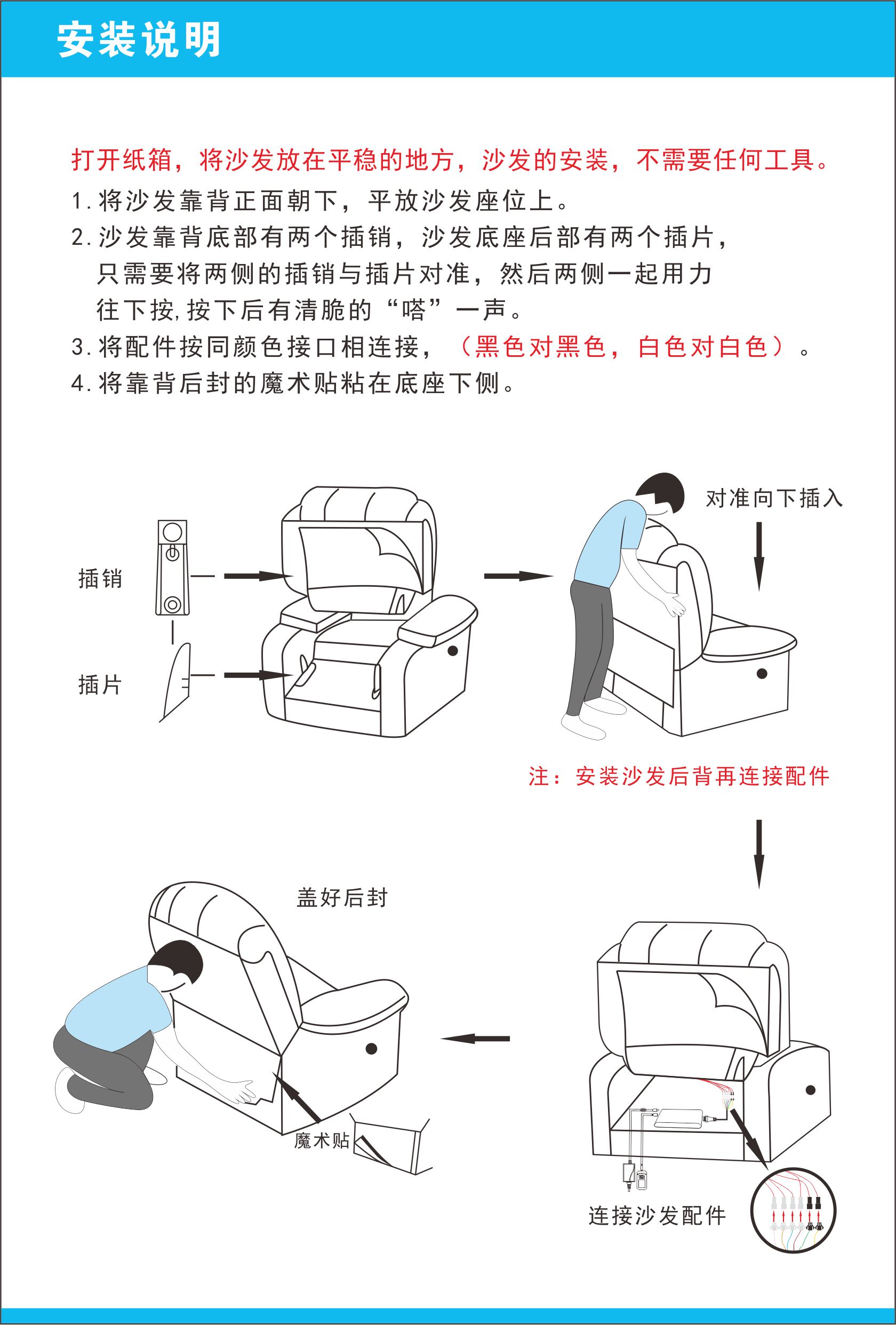 安装说明

打开纸箱，将沙发放在平稳的地方，沙发的安装，不需要任何工具。
1. 将沙发靠背正面朝下，平放沙发座位上。
2. 沙发靠背底部有两个插销，沙发底座后部有两个插片，只需要将两侧的插销与插片对准，然后两侧一起用力往下按，按下后有清脆的“嗒”一声。
3. 将配件按同颜色接口相连接，（黑色对黑色，白色对白色）。
4. 将靠背后封的魔术贴粘在底座下侧。

插销

插片

对准向下插入

注：安装沙发后背再连接配件

盖好后封

魔术贴

连接沙发配件